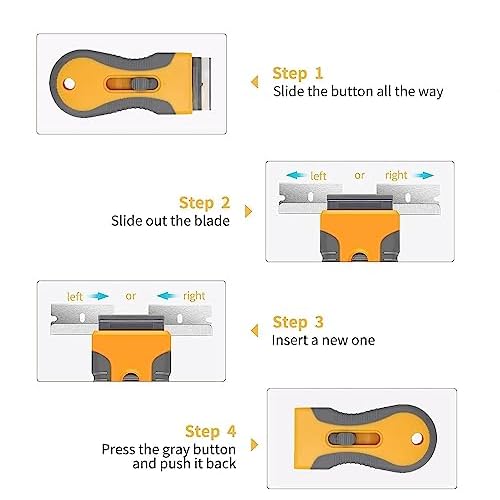 Step 1
Slide the button all the way

left or right

Step 2
Slide out the blade

left or right

Step 3
Insert a new one

Step 4
Press the gray button and push it back