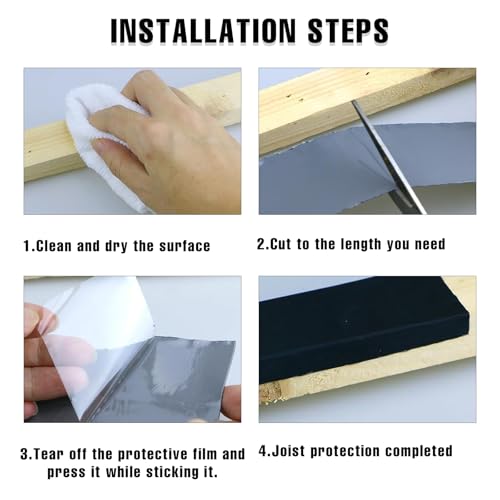 INSTALLATION STEPS

1.Clean and dry the surface

2.Cut to the length you need

3.Tear off the protective film and press it while sticking it.

4.Joist protection completed