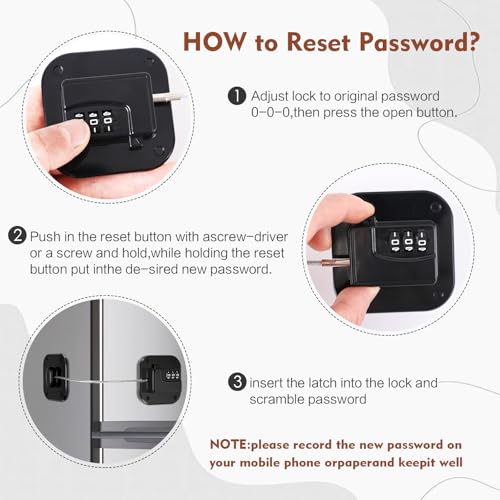 HOW to Reset Password?

1 Adjust lock to original password 0-0-0,then press the open button.

2 Push in the reset button with ascrew-driver or a screw and hold,while holding the reset button put inthe de-sired new password.

3 insert the latch into the lock and scramble password

NOTE:please record the new password on your mobile phone orpaperand keepit well