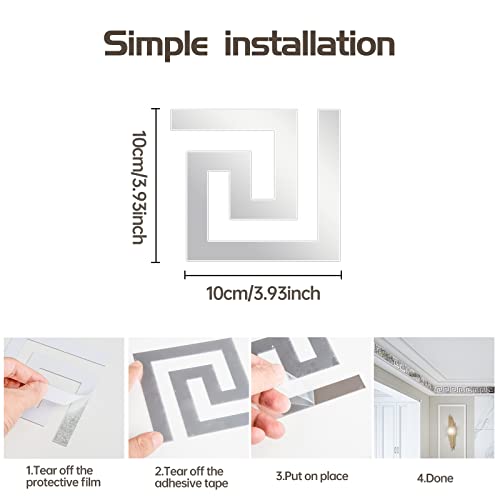 Simple installation

10cm/3.93inch

10cm/3.93inch

1.Tear off the protective film

2.Tear off the adhesive tape

3.Put on place

4.Done