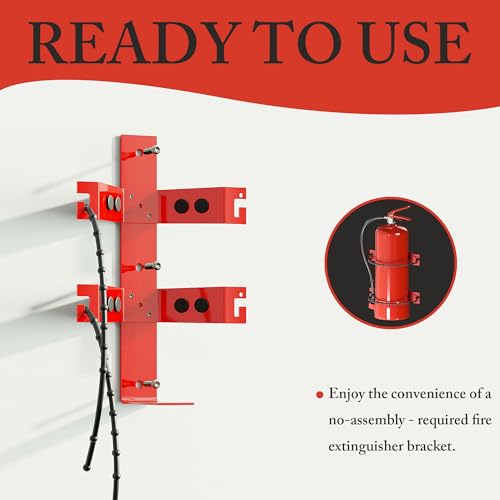 READY TO USE

Enjoy the convenience of a no-assembly - required fire extinguisher bracket.