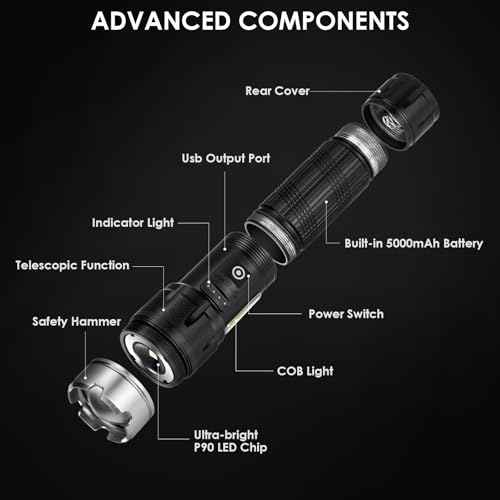 ADVANCED COMPONENTS

Rear Cover

Usb Output Port

Indicator Light

Built-in 5000mAh Battery

Telescopic Function

Power Switch

Safety Hammer

COB Light

Ultra-bright
P90 LED Chip