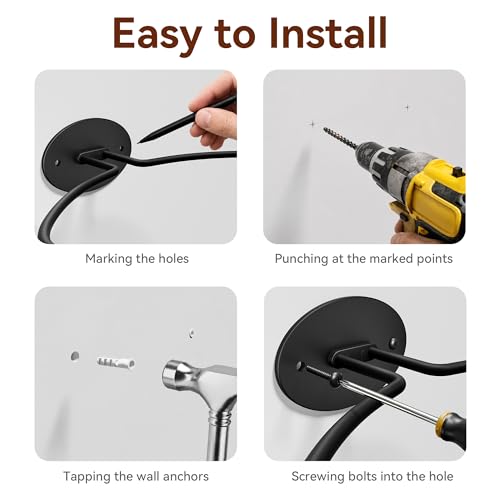 Easy to Install

Marking the holes

Punching at the marked points

Tapping the wall anchors

Screwing bolts into the hole