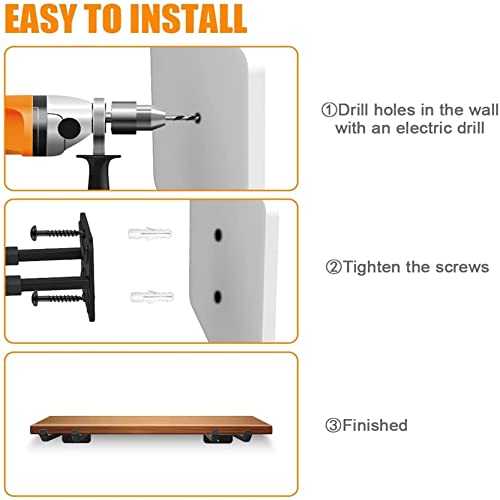 EASY TO INSTALL

①Drill holes in the wall with an electric drill

②Tighten the screws

③Finished