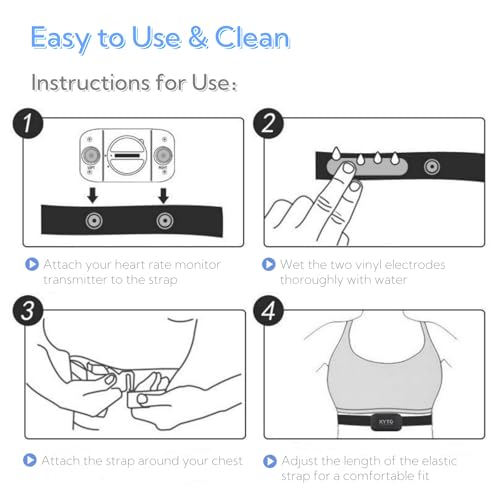 Easy to Use & Clean

Instructions for Use:

1

LEFT

RIGHT

Attach your heart rate monitor transmitter to the strap

2

Wet the two vinyl electrodes thoroughly with water

3

Attach the strap around your chest

4

XYTO

Adjust the length of the elastic strap for a comfortable fit