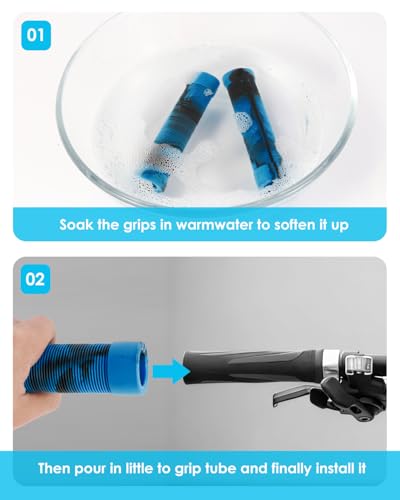 01

Soak the grips in warmwater to soften it up

02

Then pour in little to grip tube and finally install it