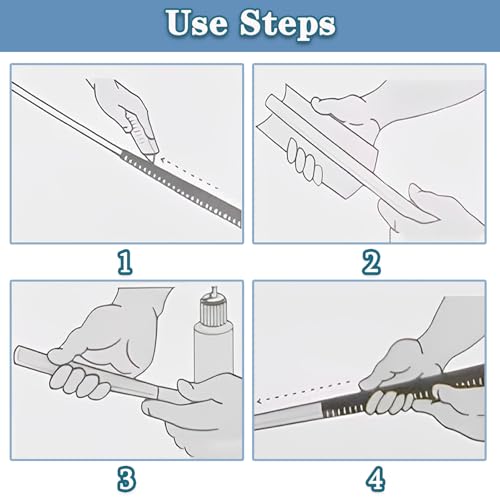 Use Steps

1

2

3

4