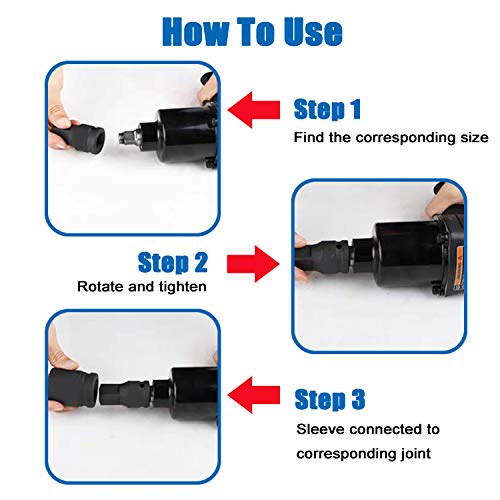 How To Use

Step 1
Find the corresponding size

Step 2
Rotate and tighten

Step 3
Sleeve connected to corresponding joint