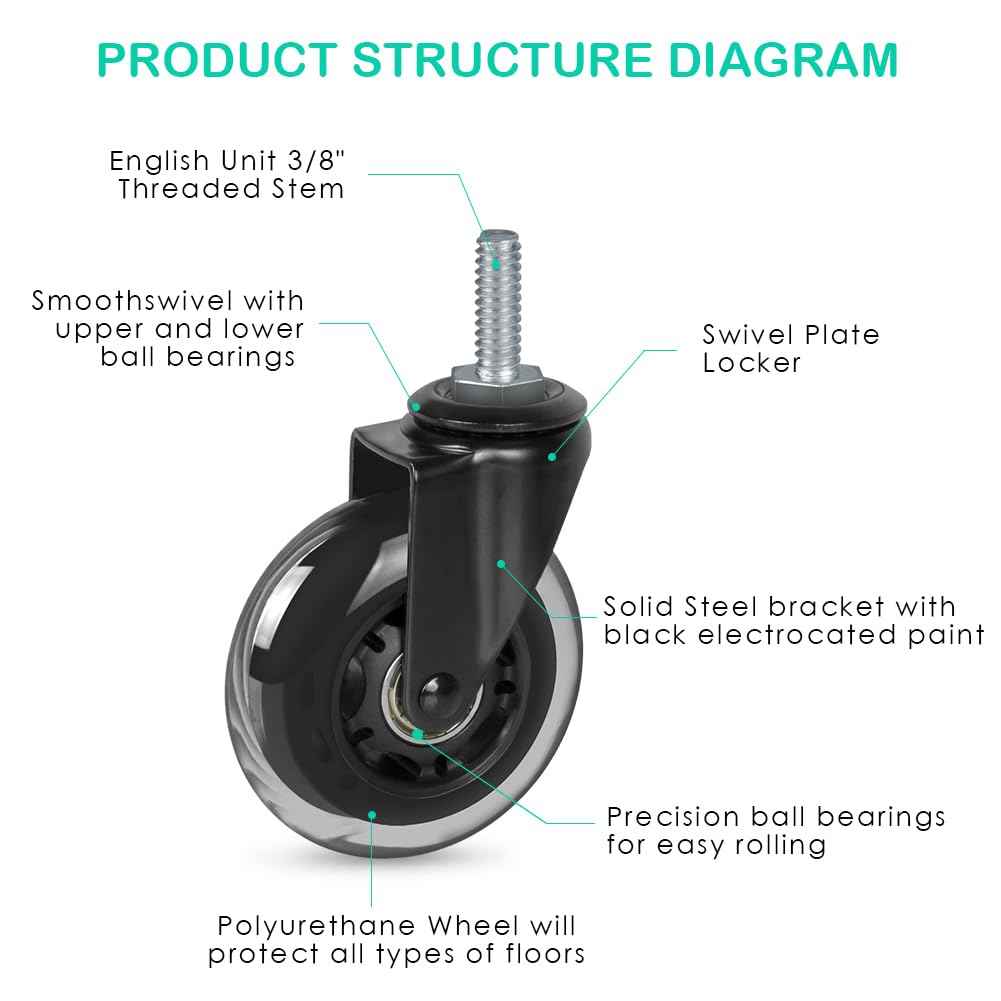 PRODUCT STRUCTURE DIAGRAM

English Unit 3/8" Threaded Stem

Smoothswivel with upper and lower ball bearings

Swivel Plate Locker

Solid Steel bracket with black electrocated paint

Precision ball bearings for easy rolling

Polyurethane Wheel will protect all types of floors