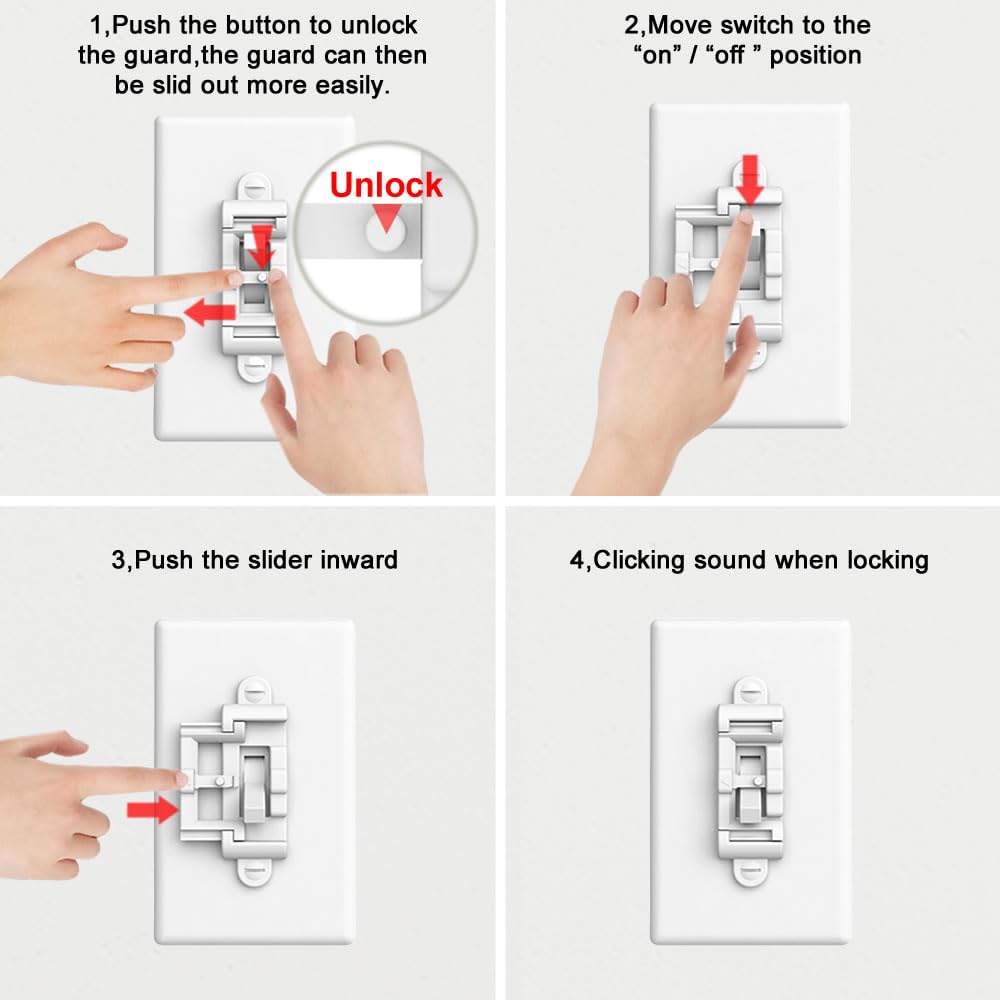 1,Push the button to unlock the guard,the guard can then be slid out more easily.

Unlock

2,Move switch to the “on” / “off ” position

3,Push the slider inward

4,Clicking sound when locking