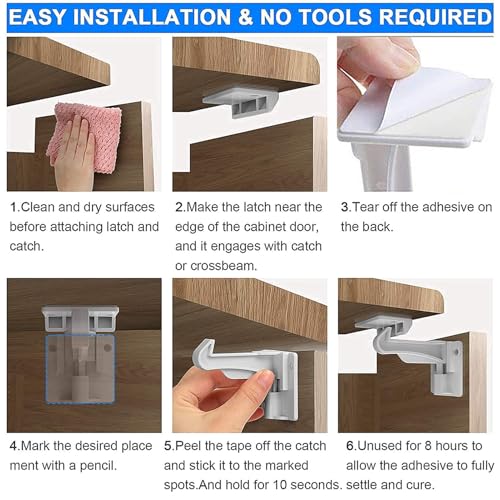 EASY INSTALLATION & NO TOOLS REQUIRED

1.Clean and dry surfaces before attaching latch and catch.

2.Make the latch near the edge of the cabinet door, and it engages with catch or crossbeam.

3.Tear off the adhesive on the back.

4.Mark the desired place ment with a pencil.

5.Peel the tape off the catch and stick it to the marked spots.And hold for 10 seconds.

6.Unused for 8 hours to allow the adhesive to fully settle and cure.