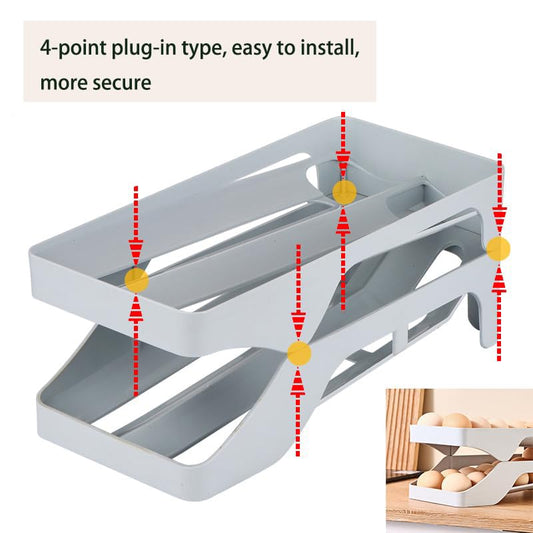 4-point plug-in type, easy to install, more secure