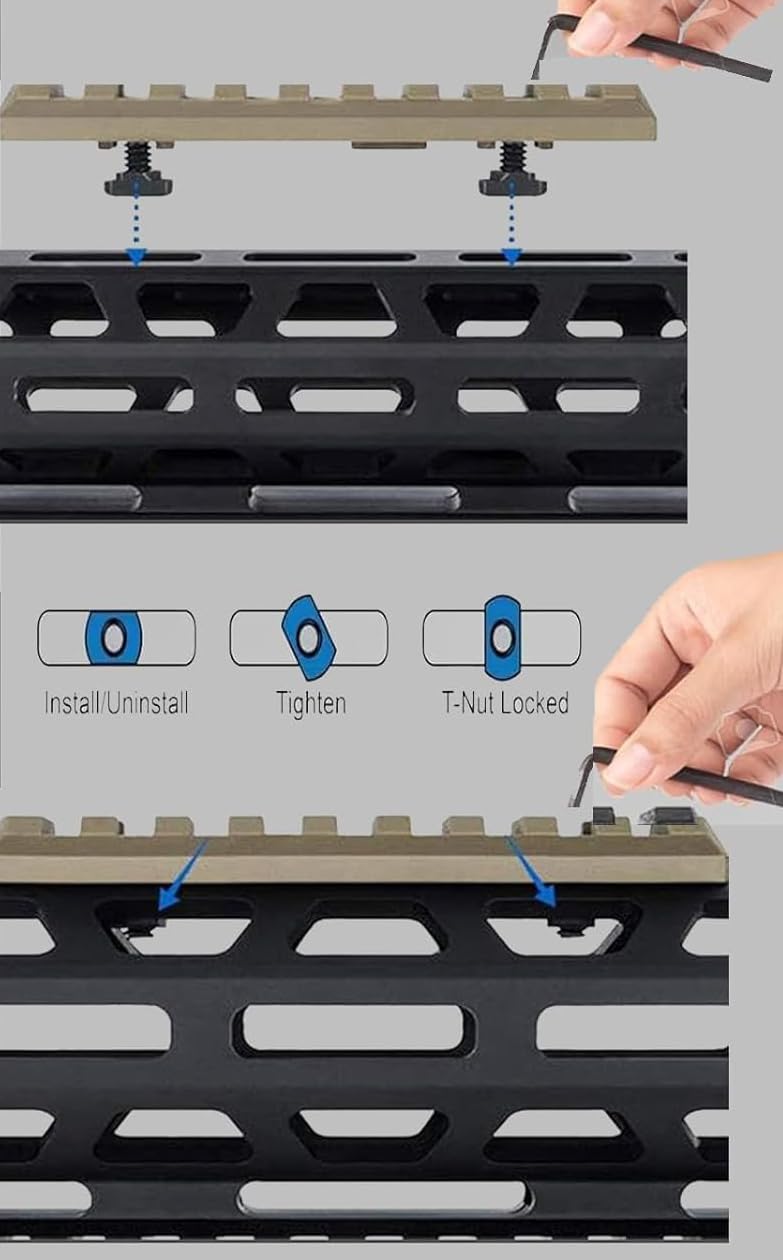 Install/Uninstall

Tighten

T-Nut Locked