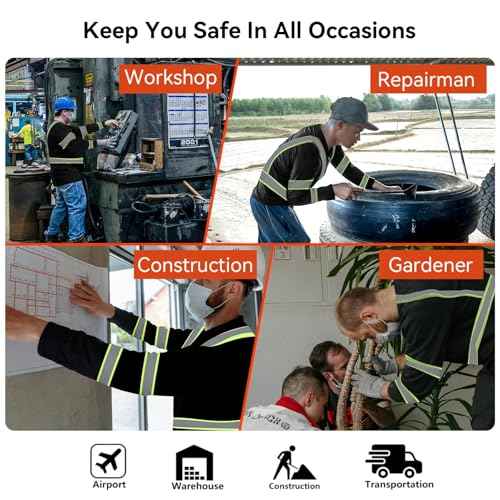 Keep You Safe In All Occasions

Workshop

2021

Repairman

Construction

Gardener

Airport

Warehouse

Construction

Transportation