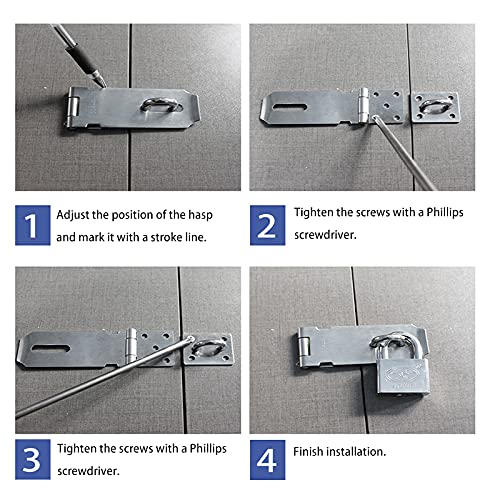 1 Adjust the position of the hasp and mark it with a stroke line.

2 Tighten the screws with a Phillips screwdriver.

3 Tighten the screws with a Phillips screwdriver.

4 Finish installation.