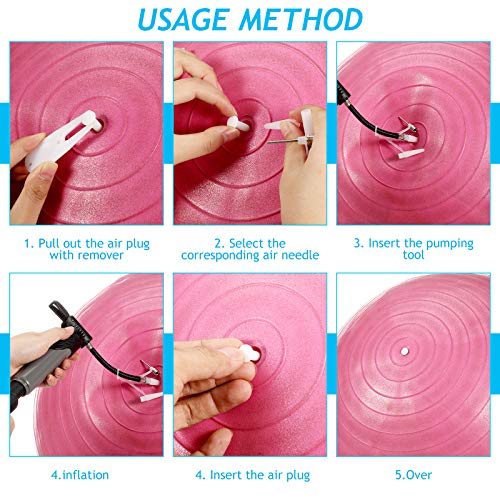 USAGE METHOD

1. Pull out the air plug with remover

2. Select the corresponding air needle

3. Insert the pumping tool

4.inflation

4. Insert the air plug

5.Over