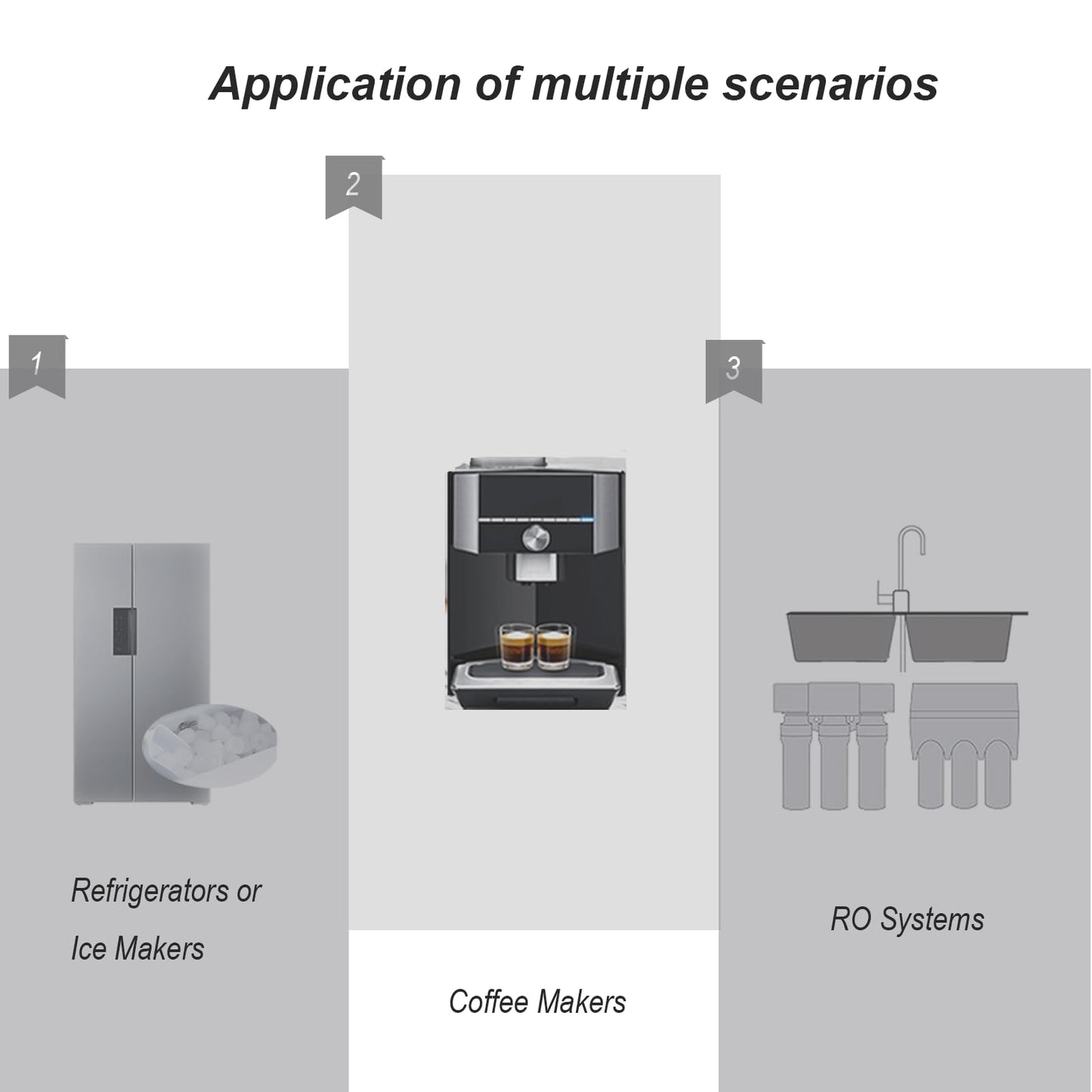 Application of multiple scenarios

1

Refrigerators or Ice Makers

2

Coffee Makers

3

RO Systems