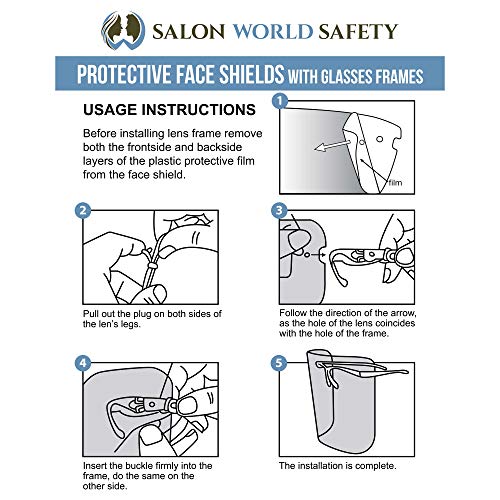 SALON WORLD SAFETY

PROTECTIVE FACE SHIELDS WITH GLASSES FRAMES

USAGE INSTRUCTIONS

Before installing lens frame remove both the frontside and backside layers of the plastic protective film from the face shield.

1

film

2

Pull out the plug on both sides of the len's legs.

3

Follow the direction of the arrow, as the hole of the lens coincides with the hole of the frame.

4

Insert the buckle firmly into the frame, do the same on the other side.

5

The installation is complete.