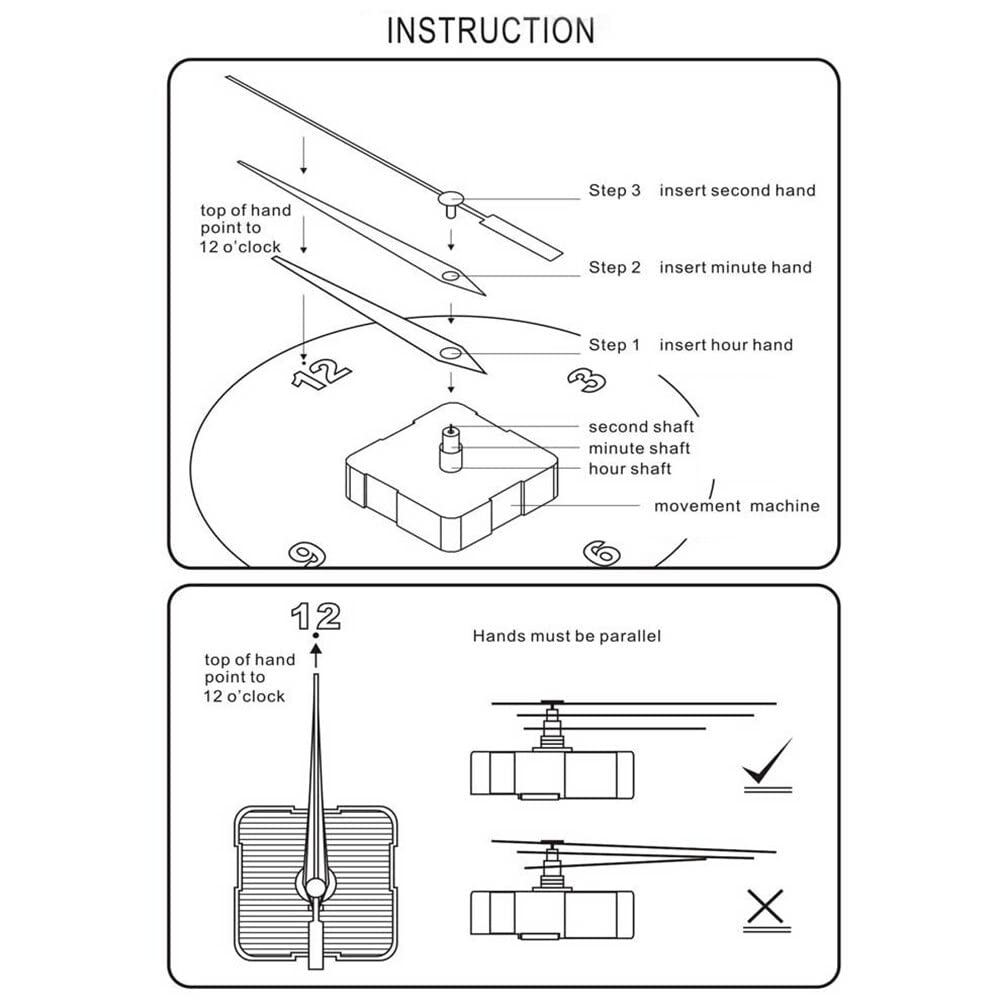 INSTRUCTION

top of hand point to 12 o'clock

Step 3 insert second hand

Step 2 insert minute hand

Step 1 insert hour hand

12

3

second shaft
minute shaft
hour shaft

movement machine

9

6

12

top of hand point to 12 o'clock

Hands must be parallel