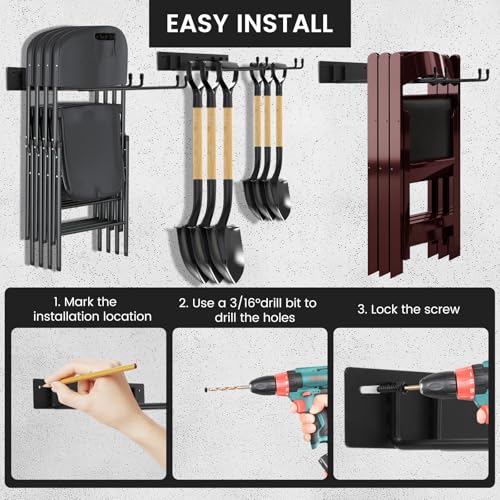 EASY INSTALL

1. Mark the installation location

2. Use a 3/16°drill bit to drill the holes

3. Lock the screw