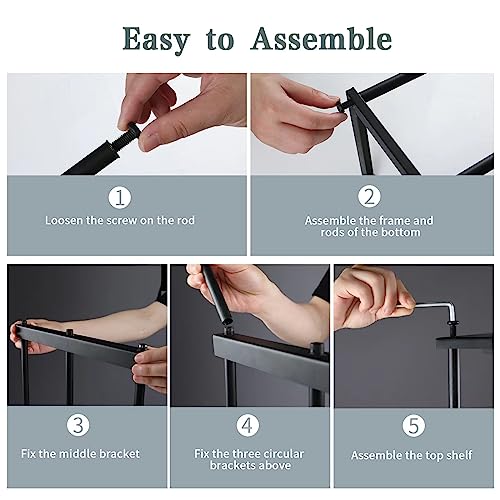 Easy to Assemble

1
Loosen the screw on the rod

2
Assemble the frame and rods of the bottom

3
Fix the middle bracket

4
Fix the three circular brackets above

5
Assemble the top shelf