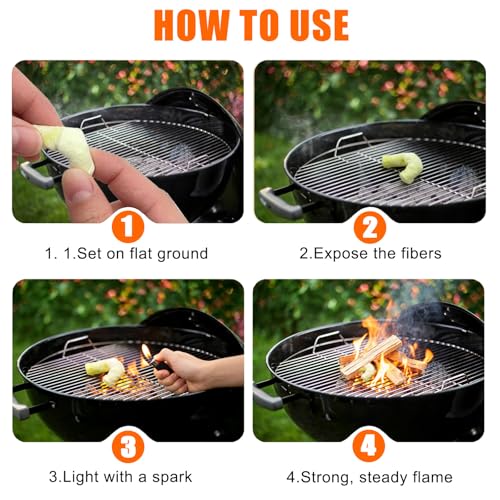 HOW TO USE

1

1. 1.Set on flat ground

2

2.Expose the fibers

3

3.Light with a spark

4

4.Strong, steady flame