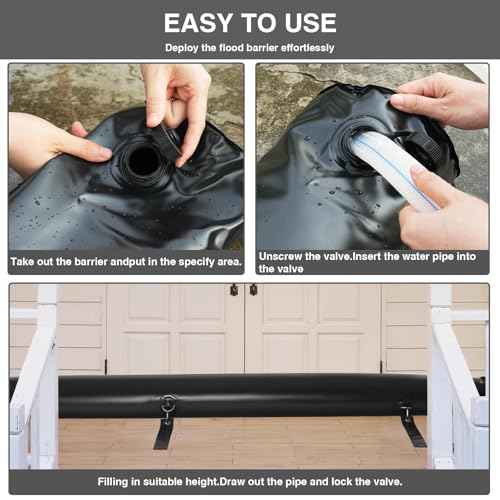 EASY TO USE

Deploy the flood barrier effortlessly

Take out the barrier andput in the specify area.

Unscrew the valve.Insert the water pipe into the valve

Filling in suitable height.Draw out the pipe and lock the valve.