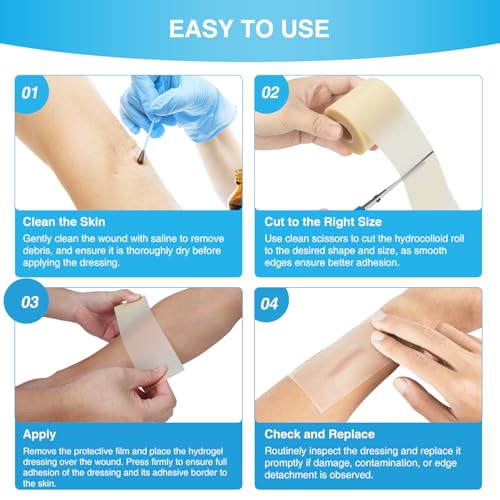 EASY TO USE

01

Clean the Skin

Gently clean the wound with saline to remove debris, and ensure it is thoroughly dry before applying the dressing.

02

Cut to the Right Size

Use clean scissors to cut the hydrocolloid roll to the desired shape and size, as smooth edges ensure better adhesion.

03

Apply

Remove the protective film and place the hydrogel dressing over the wound. Press firmly to ensure full adhesion of the dressing and its adhesive border to the skin.

04

Check and Replace

Routinely inspect the dressing and replace it promptly if damage, contamination, or edge detachment is observed.