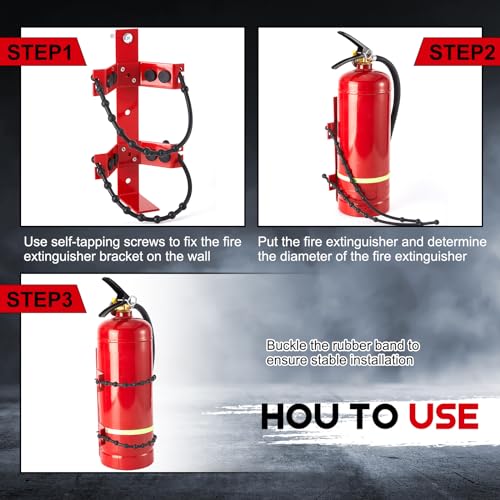 STEP1

Use self-tapping screws to fix the fire extinguisher bracket on the wall

STEP2

Put the fire extinguisher and determine the diameter of the fire extinguisher

STEP3

Buckle the rubber band to ensure stable installation

HOU TO USE