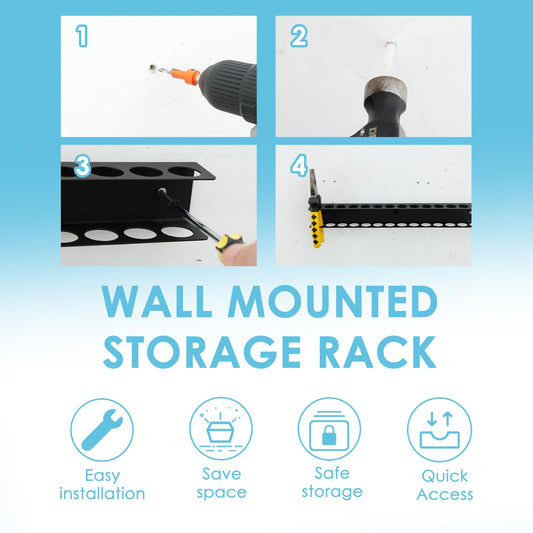 1

2

3

4

WALL MOUNTED STORAGE RACK

Easy installation

Save space

Safe storage

Quick Access