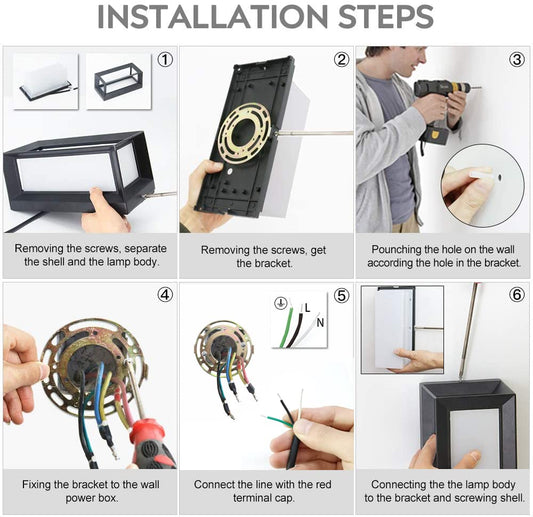 INSTALLATION STEPS

①

Removing the screws, separate the shell and the lamp body.

②

Removing the screws, get the bracket.

③

Pounching the hole on the wall according the hole in the bracket.

④

Fixing the bracket to the wall power box.

⑤

L

N

Connect the line with the red terminal cap.

⑥

Connecting the the lamp body to the bracket and screwing shell.