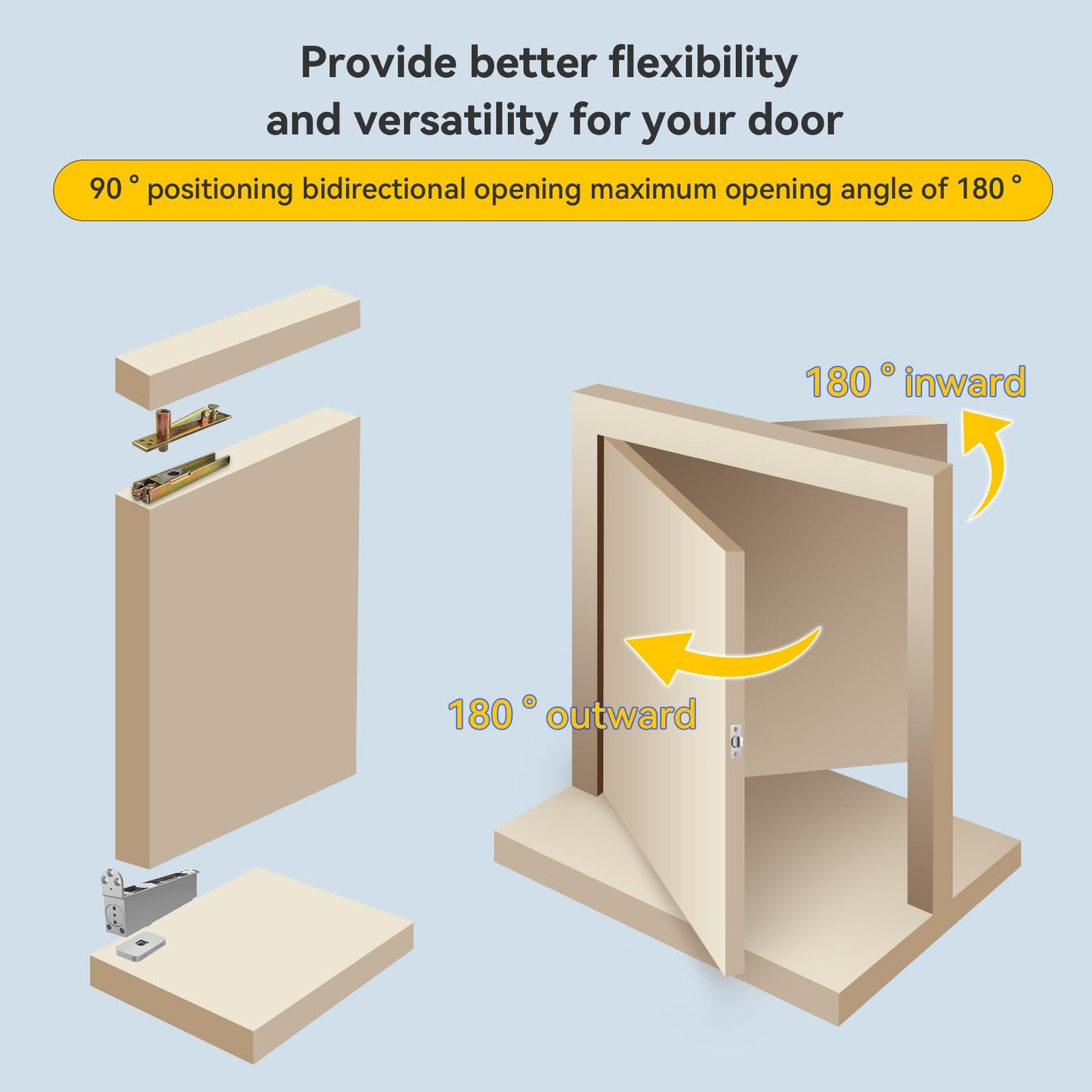 Provide better flexibility and versatility for your door

90 ° positioning bidirectional opening maximum opening angle of 180 °

180 ° inward

180 ° outward