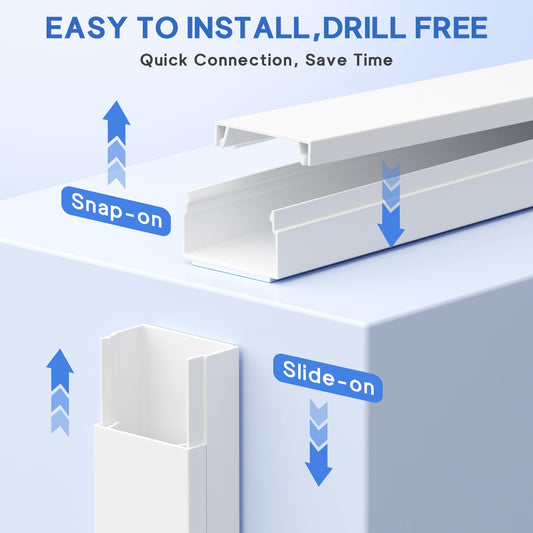 EASY TO INSTALL,DRILL FREE

Quick Connection, Save Time

Snap-on

Slide-on