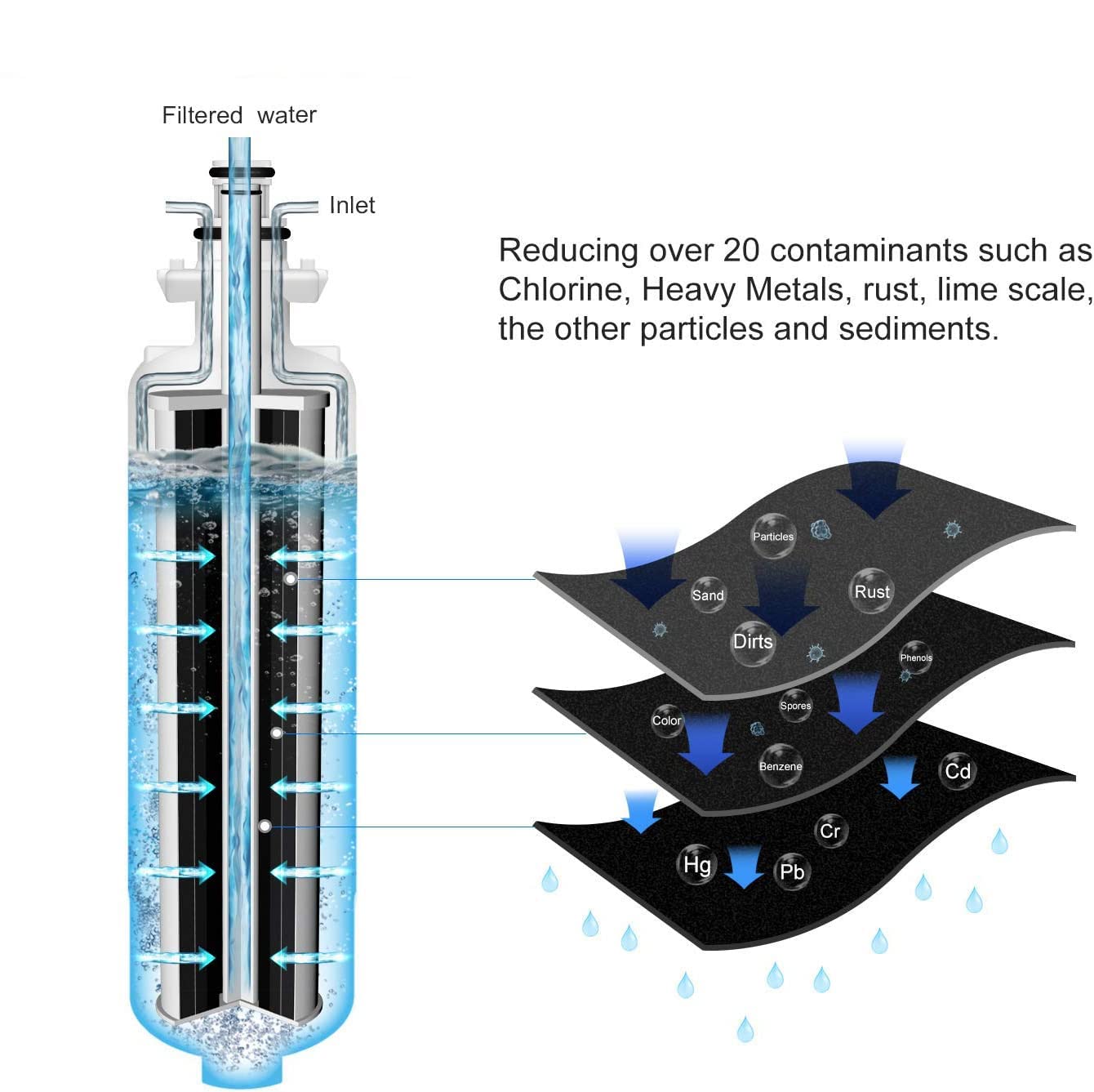 Filtered water

Inlet

Reducing over 20 contaminants such as Chlorine, Heavy Metals, rust, lime scale, the other particles and sediments.

Particles

Sand

Rust

Dirts

Phenols

Spores

Color

Benzene

Cd

Cr

Hg

Pb