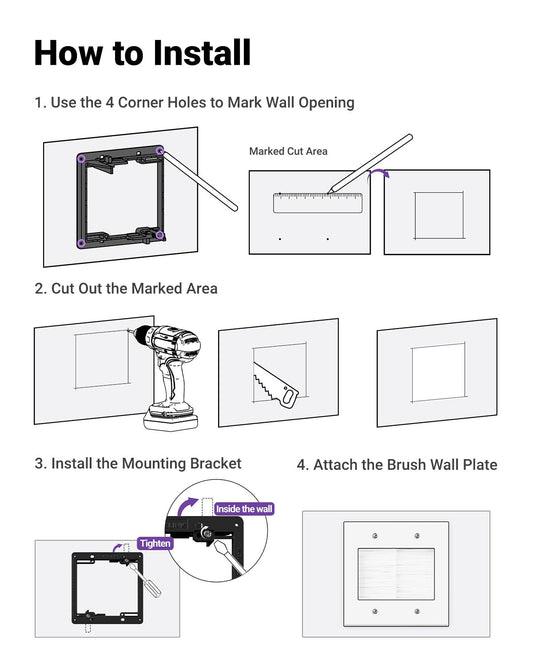 How to Install

1. Use the 4 Corner Holes to Mark Wall Opening

Marked Cut Area

2. Cut Out the Marked Area

3. Install the Mounting Bracket

Inside the wall

Tighten

4. Attach the Brush Wall Plate