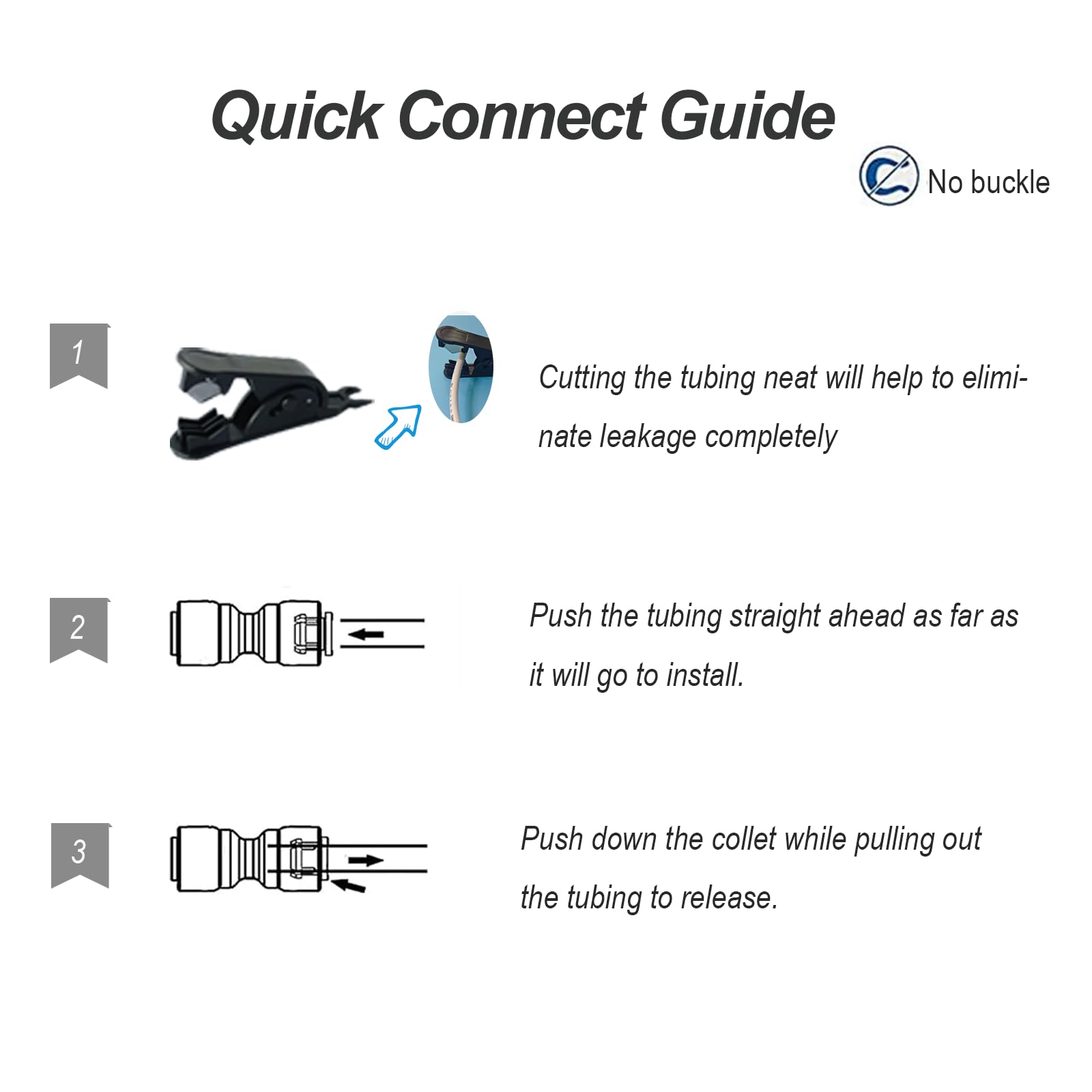 Quick Connect Guide

No buckle

1

Cutting the tubing neat will help to eliminate leakage completely

2

Push the tubing straight ahead as far as it will go to install.

3

Push down the collet while pulling out the tubing to release.