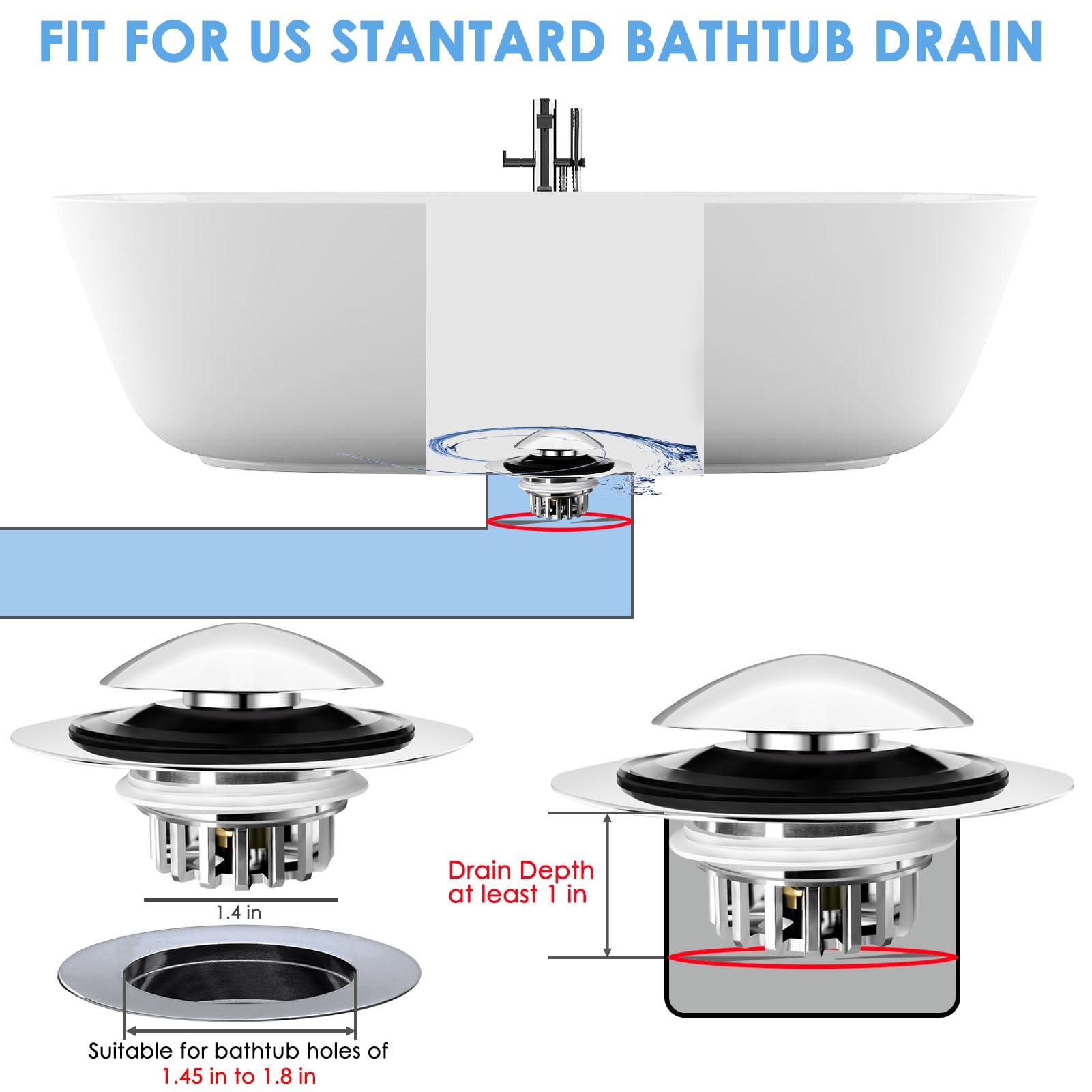 FIT FOR US STANTARD BATHTUB DRAIN

1.4 in

Suitable for bathtub holes of
1.45 in to 1.8 in

Drain Depth
at least 1 in