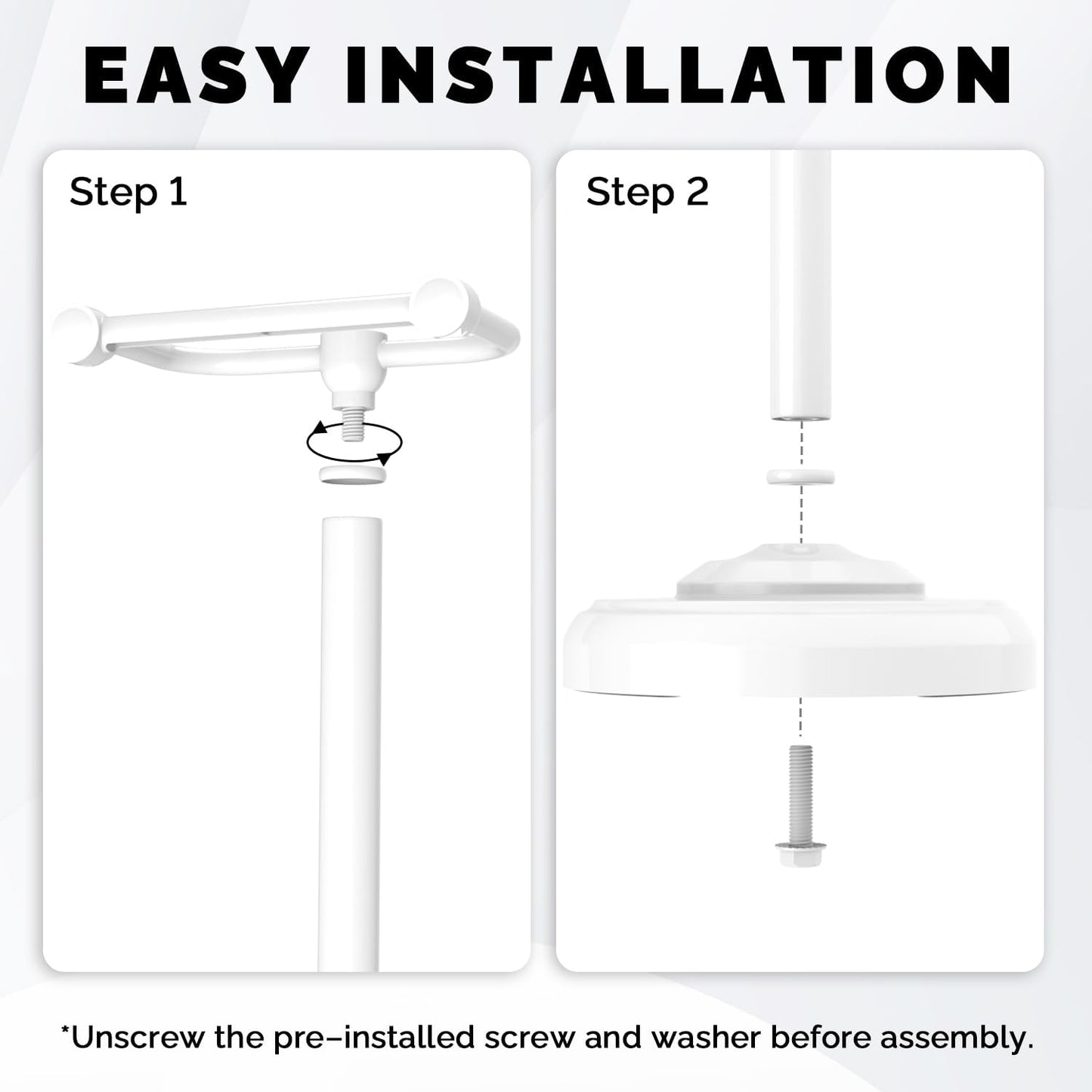 EASY INSTALLATION

Step 1

Step 2

*Unscrew the pre–installed screw and washer before assembly.