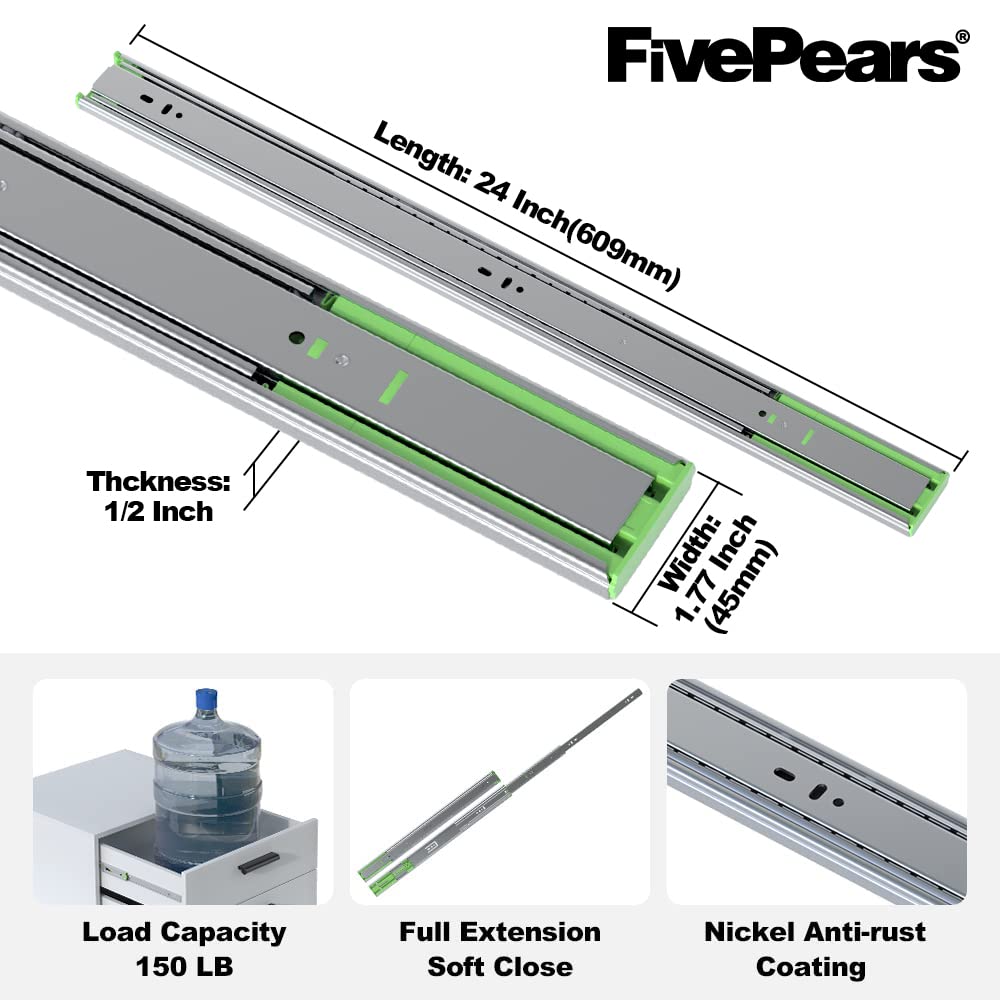 FivePears®

Length: 24 Inch(609mm)

Thckness: 1/2 Inch

Width: 1.77 Inch (45mm)

Load Capacity 150 LB

Full Extension Soft Close

Nickel Anti-rust Coating