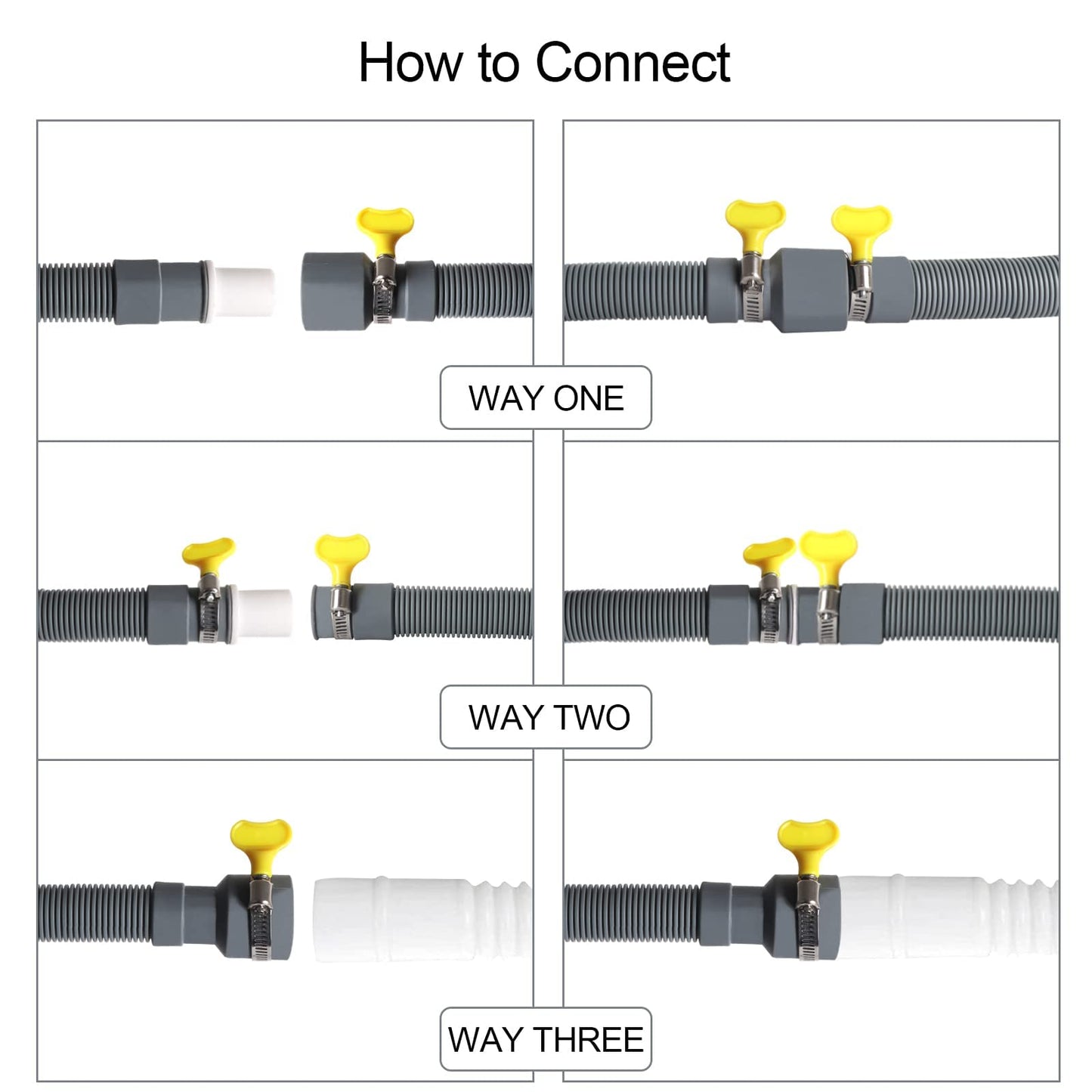 How to Connect

WAY ONE

WAY TWO

WAY THREE