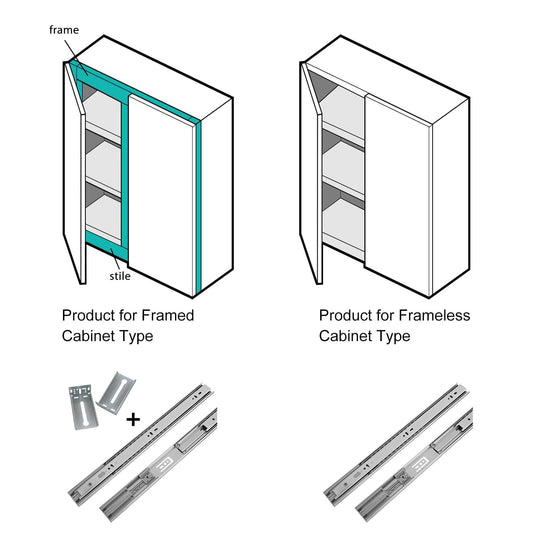 frame

stile

Product for Framed Cabinet Type

Product for Frameless Cabinet Type

+