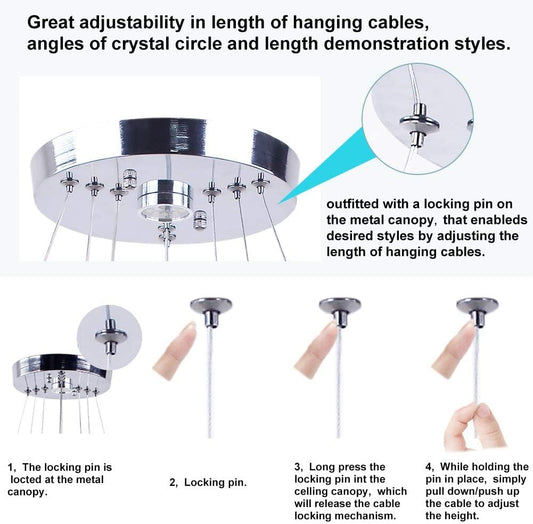 Great adjustability in length of hanging cables, angles of crystal circle and length demonstration styles.

outfitted with a locking pin on the metal canopy, that enableds desired styles by adjusting the length of hanging cables.

1, The locking pin is locted at the metal canopy.

2, Locking pin.

3, Long press the locking pin int the celling canopy, which will release the cable locking mechanism.

4, While holding the pin in place, simply pull down/push up the cable to adjust the height.