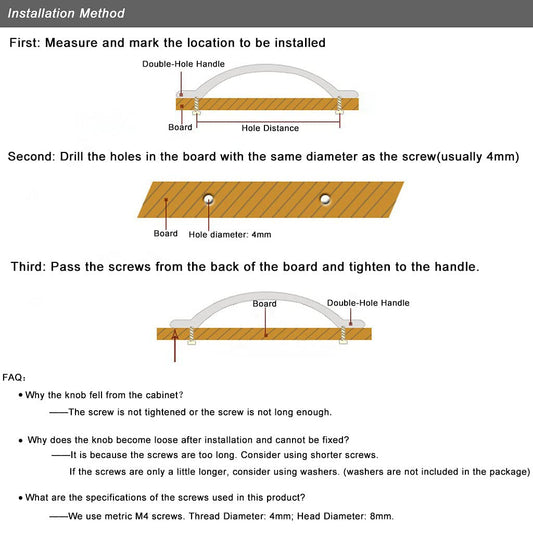 Installation Method

First: Measure and mark the location to be installed

Double-Hole Handle

Board

Hole Distance

Second: Drill the holes in the board with the same diameter as the screw(usually 4mm)

Board

Hole diameter: 4mm

Third: Pass the screws from the back of the board and tighten to the handle.

Board

Double-Hole Handle

FAQ:

• Why the knob fell from the cabinet?

——The screw is not tightened or the screw is not long enough.

• Why does the knob become loose after installation and cannot be fixed?

——It is because the screws are too long. Consider using shorter screws.

If the screws are only a little longer, consider using washers. (washers are not included in the package)

• What are the specifications of the screws used in this product?

——We use metric M4 screws. Thread Diameter: 4mm; Head Diameter: 8mm.