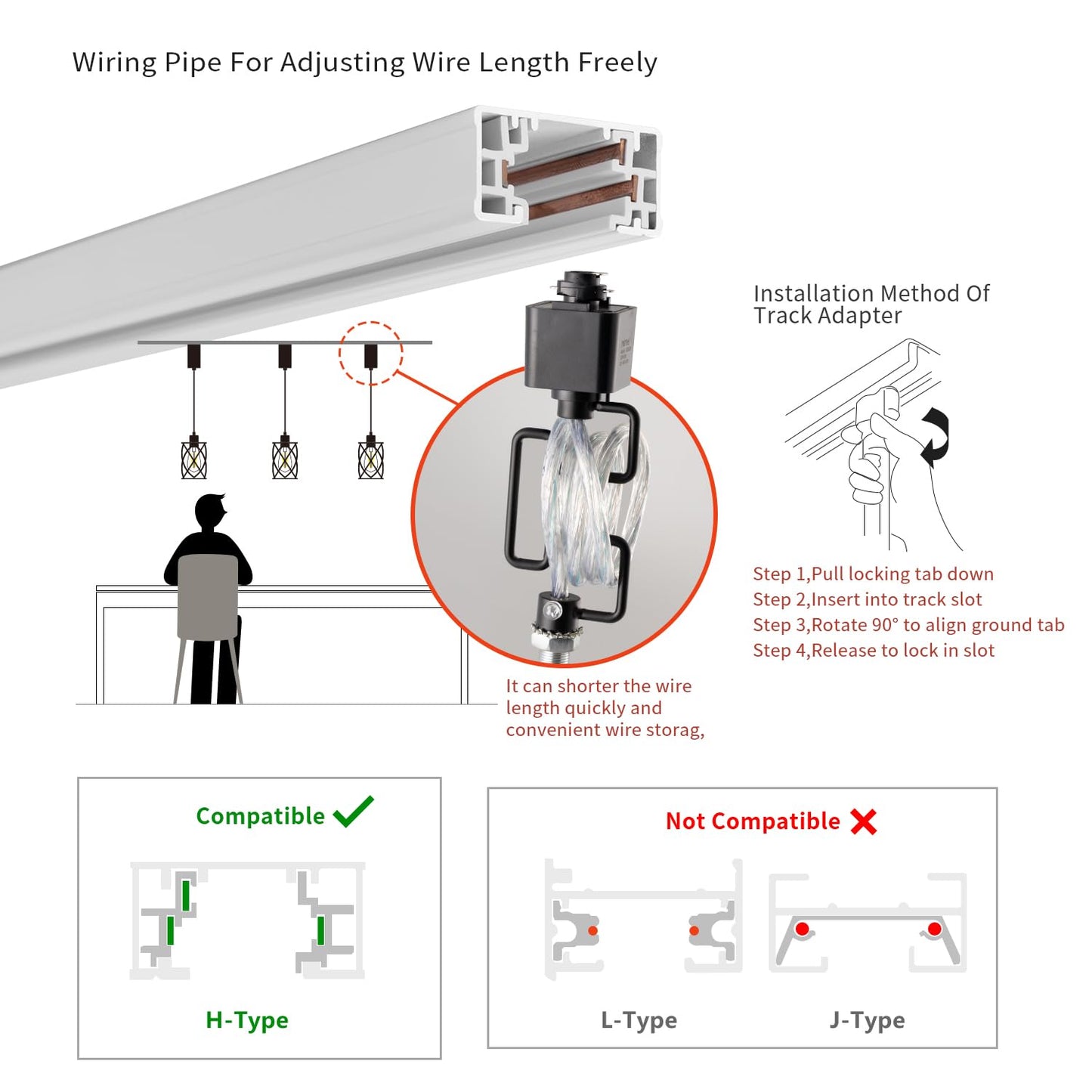 Wiring Pipe For Adjusting Wire Length Freely

Installation Method Of Track Adapter

Step 1,Pull locking tab down
Step 2,Insert into track slot
Step 3,Rotate 90° to align ground tab
Step 4,Release to lock in slot

It can shorter the wire length quickly and convenient wire storag,

Compatible

H-Type

Not Compatible

L-Type

J-Type