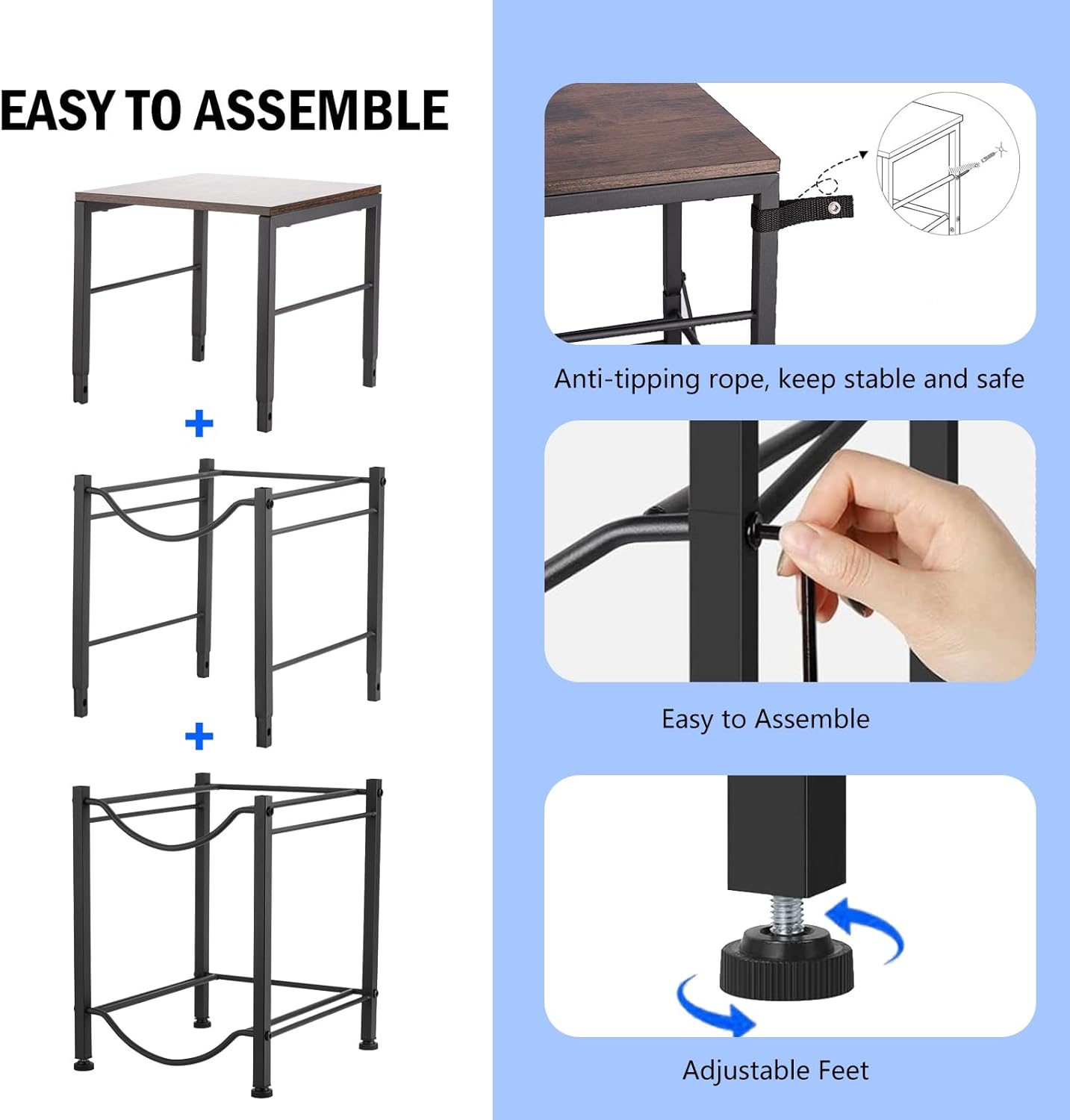 EASY TO ASSEMBLE

+

+

Anti-tipping rope, keep stable and safe

Easy to Assemble

Adjustable Feet