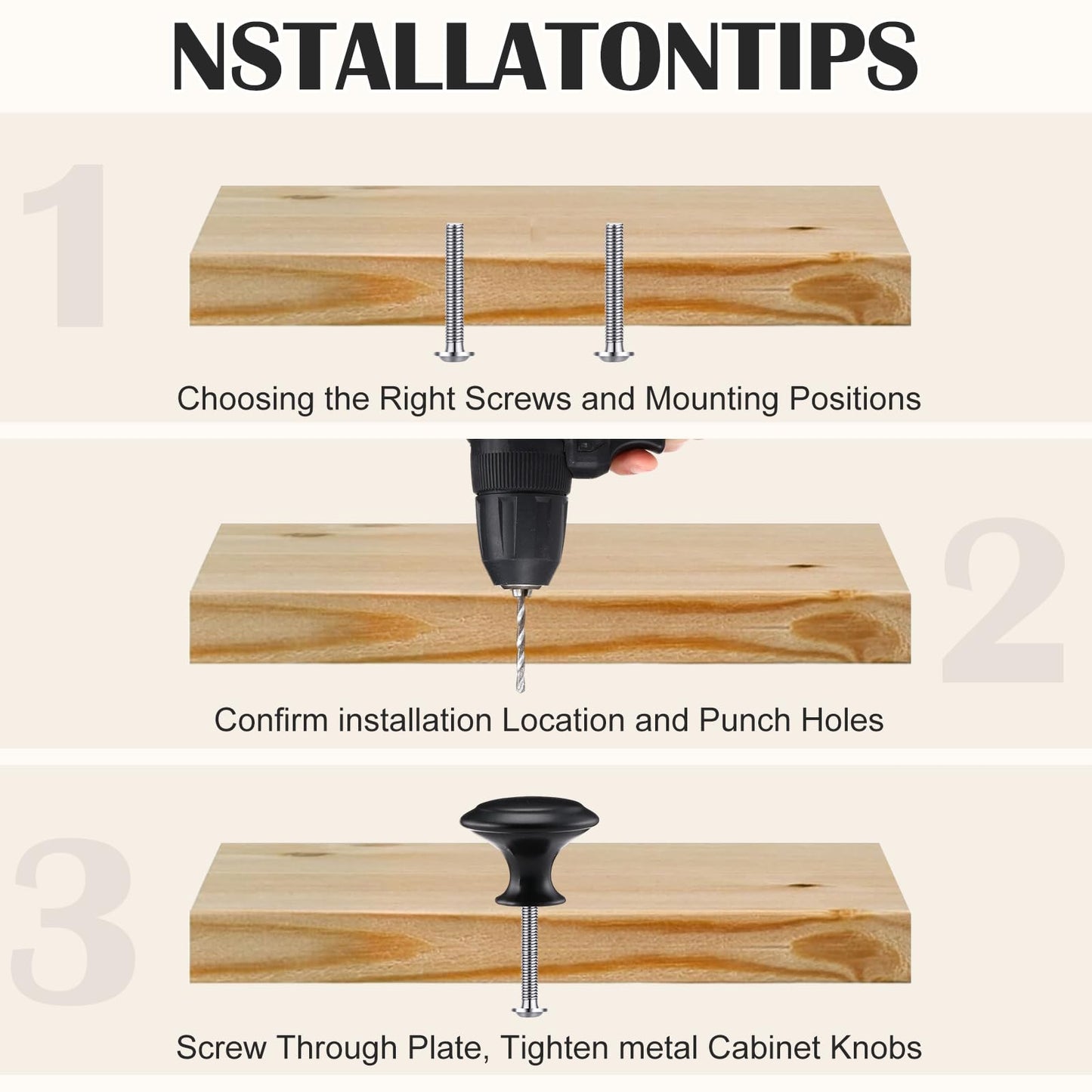 NSTALLATONTIPS

1

Choosing the Right Screws and Mounting Positions

2

Confirm installation Location and Punch Holes

3

Screw Through Plate, Tighten metal Cabinet Knobs