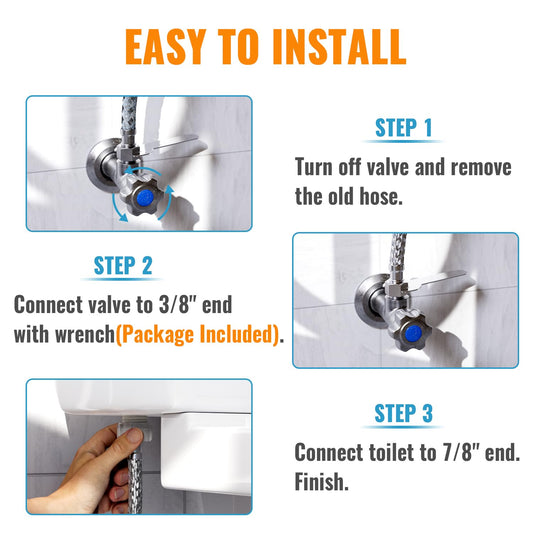 EASY TO INSTALL

STEP 1

Turn off valve and remove the old hose.

STEP 2

Connect valve to 3/8" end with wrench(Package Included).

STEP 3

Connect toilet to 7/8" end. Finish.