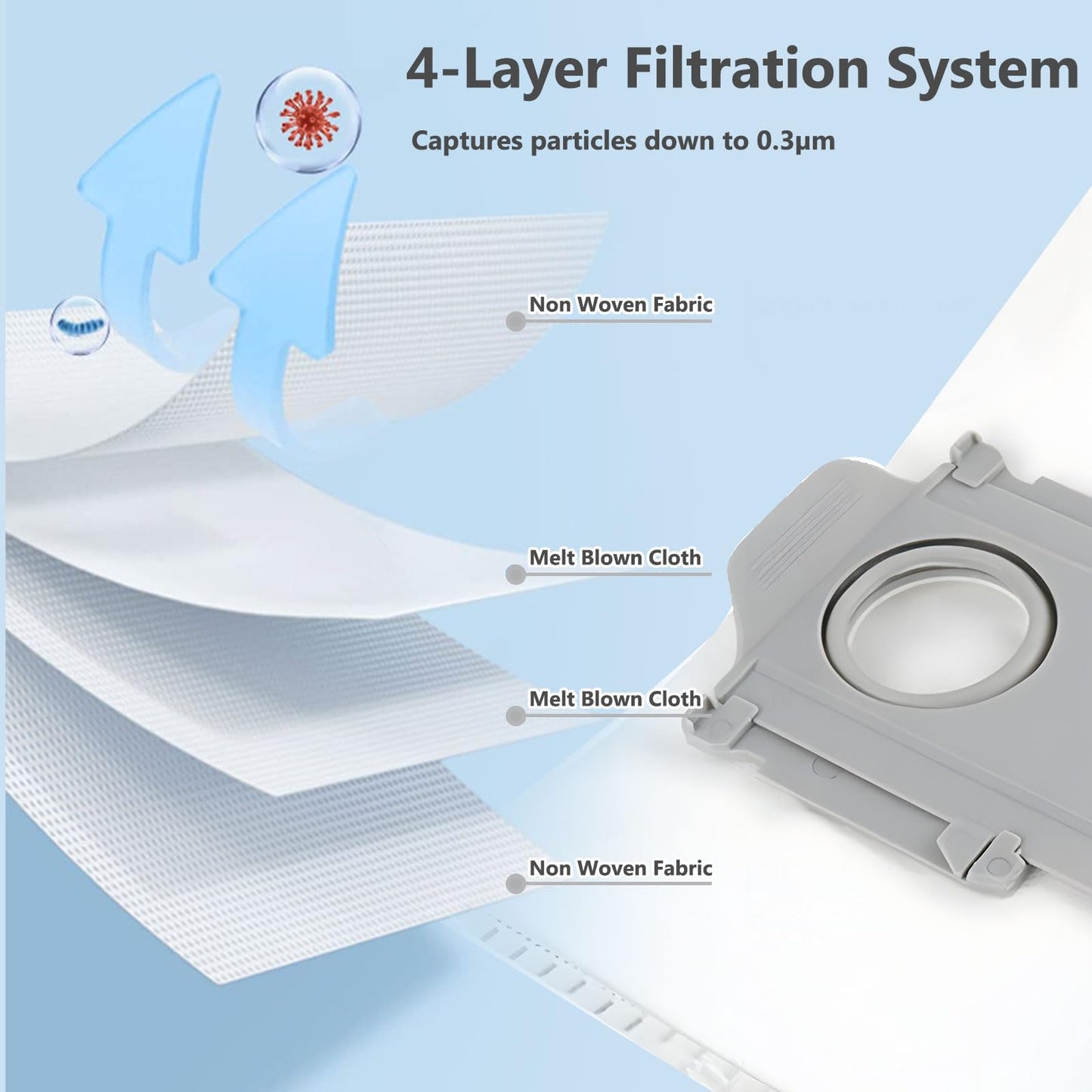 4-Layer Filtration System

Captures particles down to 0.3μm

Non Woven Fabric

Melt Blown Cloth

Melt Blown Cloth

Non Woven Fabric