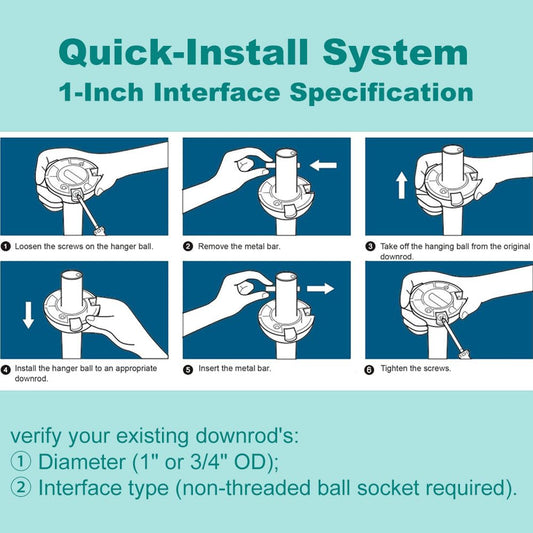 Quick-Install System
1-Inch Interface Specification

❶ Loosen the screws on the hanger ball.

❷ Remove the metal bar.

❸ Take off the hanging ball from the original downrod.

❹ Install the hanger ball to an appropriate downrod.

❺ Insert the metal bar.

❻ Tighten the screws.

verify your existing downrod's:
① Diameter (1" or 3/4" OD);
② Interface type (non-threaded ball socket required).