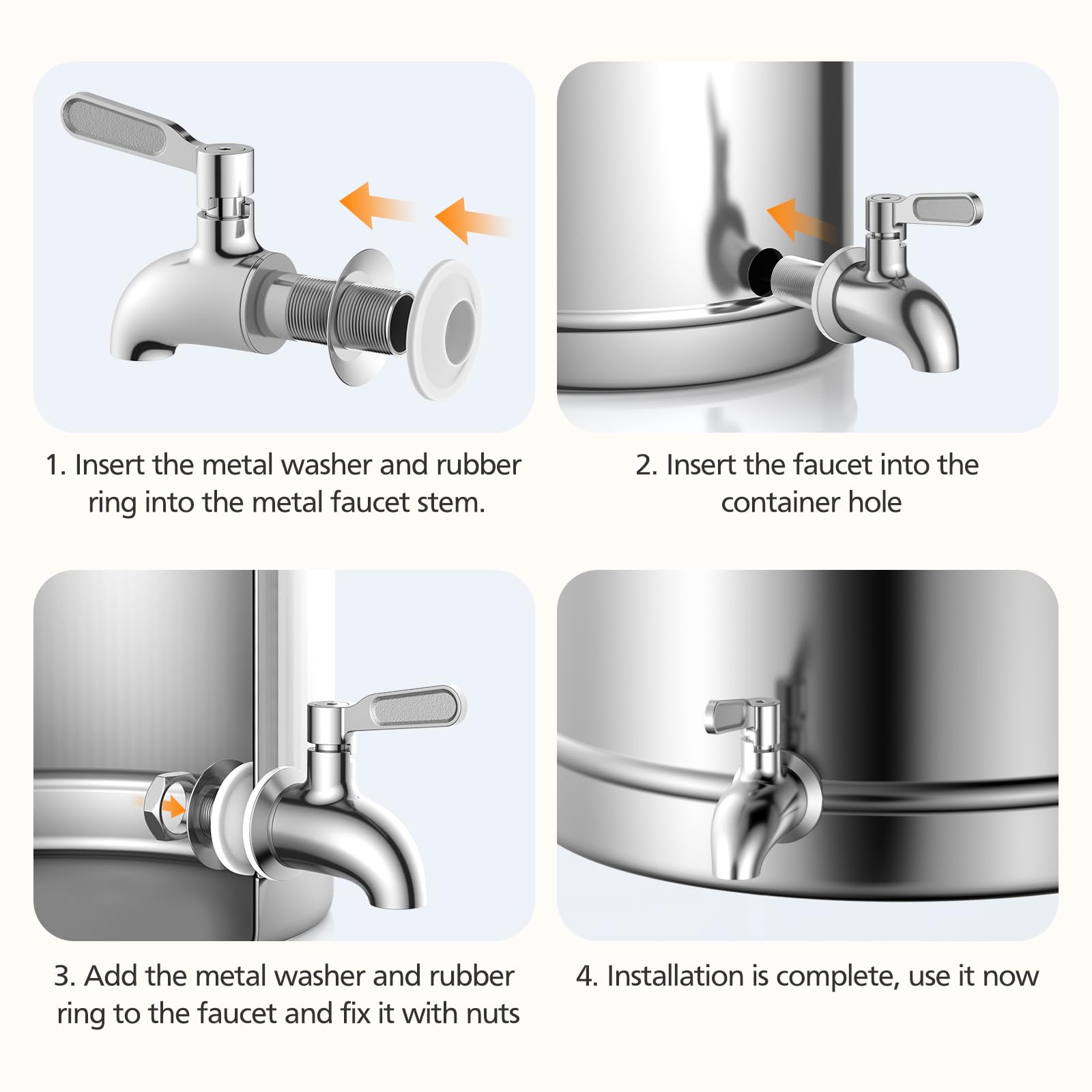 1. Insert the metal washer and rubber ring into the metal faucet stem.

2. Insert the faucet into the container hole

3. Add the metal washer and rubber ring to the faucet and fix it with nuts

4. Installation is complete, use it now